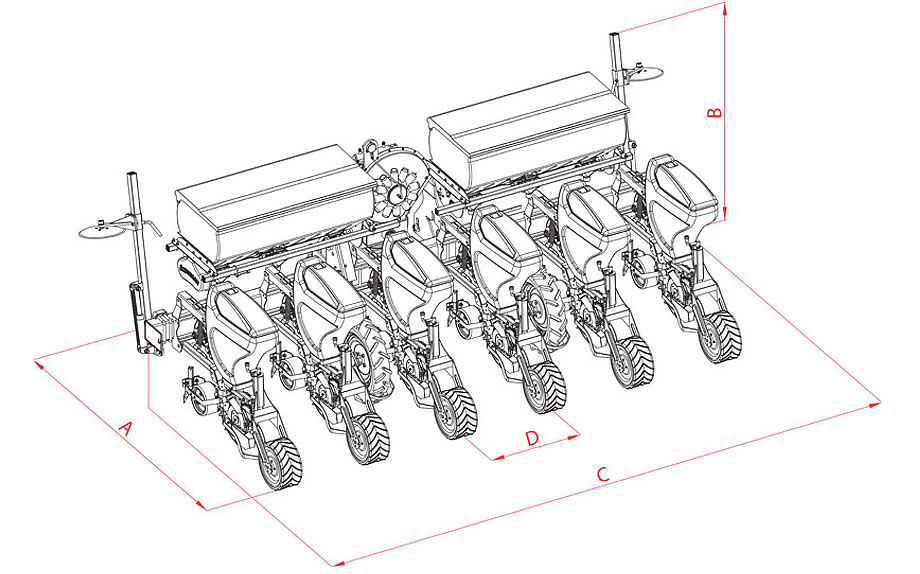 B
A
D
C