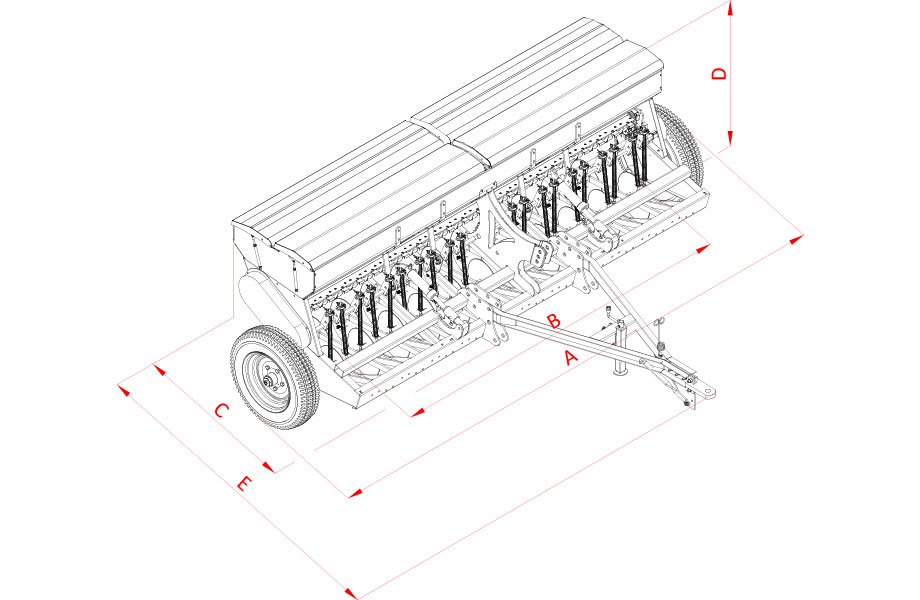 D
B
A
C
E