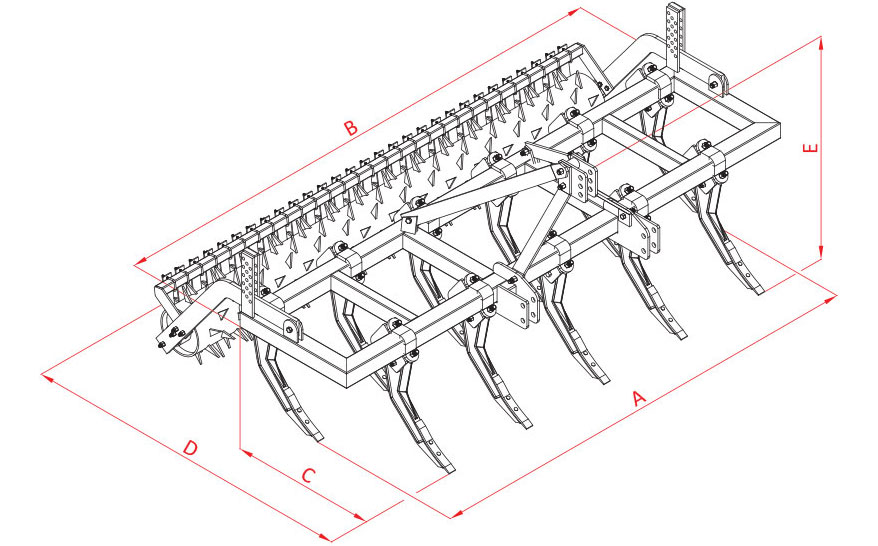 B
E
A
D
C